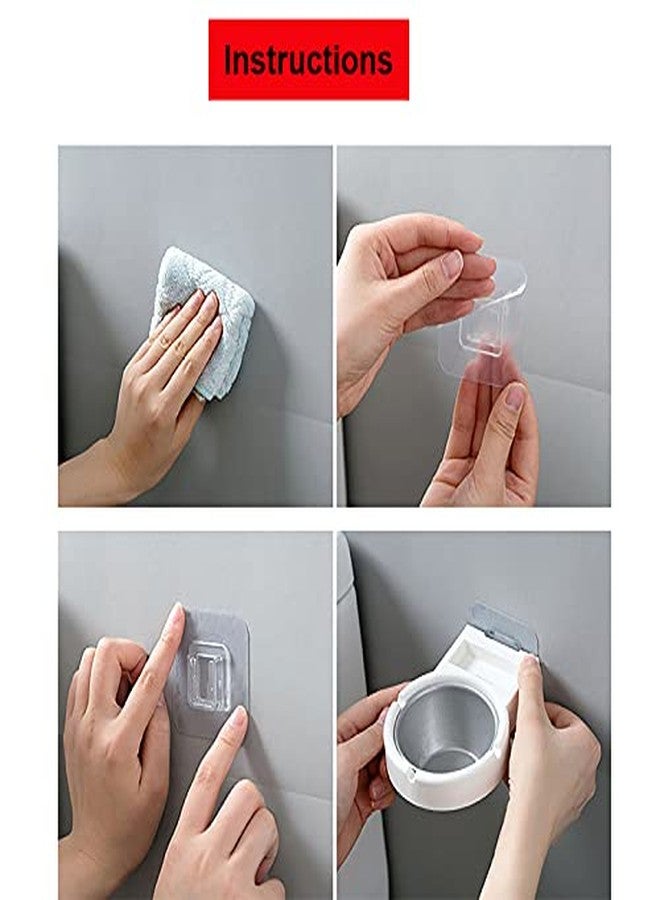 Instructions